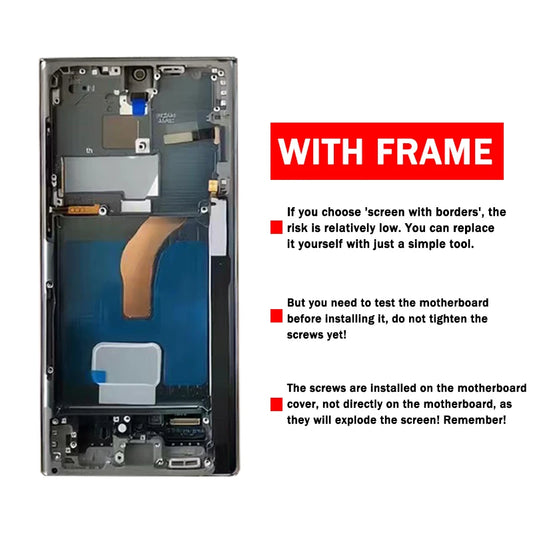 WITH FRAME

If you choose 'screen with borders', the risk is relatively low. You can replace it yourself with just a simple tool.

But you need to test the motherboard before installing it, do not tighten the screws yet!

The screws are installed on the motherboard cover, not directly on the motherboard, as they will explode the screen! Remember!