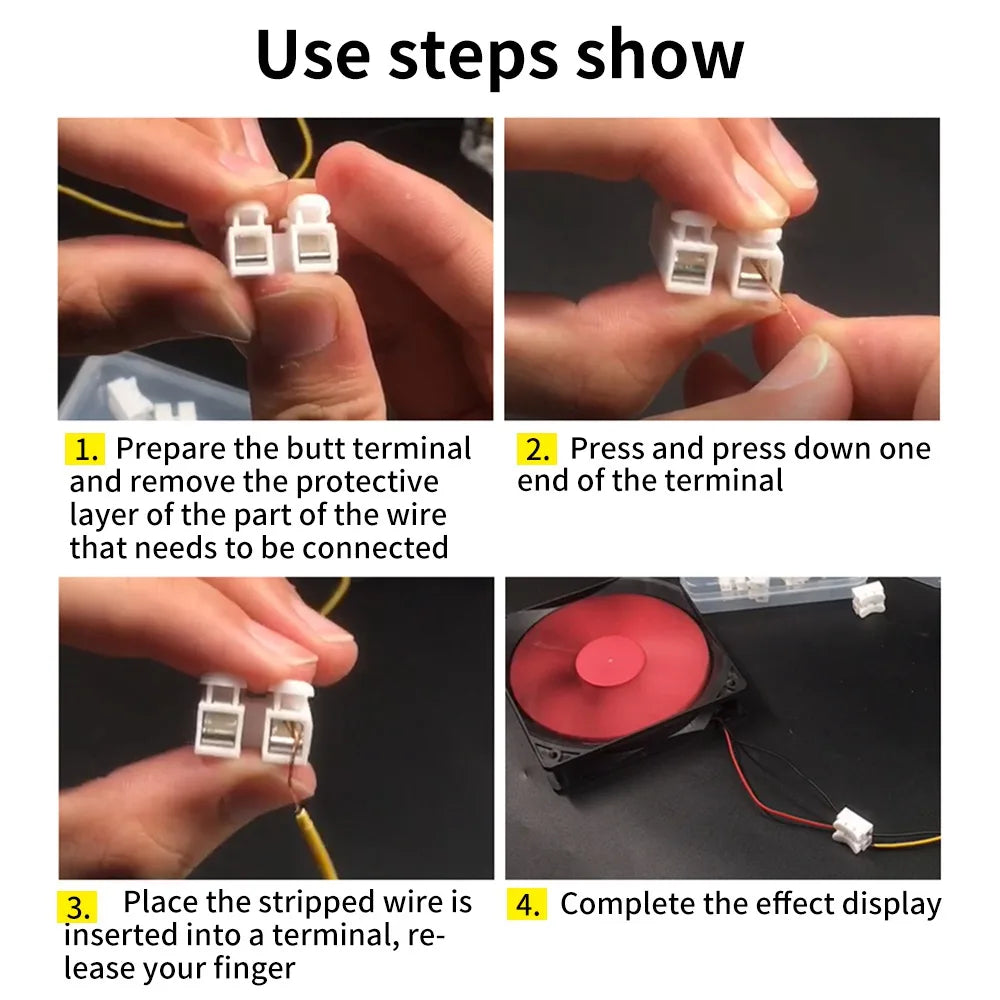 Use steps show

1. Prepare the butt terminal and remove the protective layer of the part of the wire that needs to be connected

2. Press and press down one end of the terminal

3. Place the stripped wire is inserted into a terminal, release your finger

4. Complete the effect display