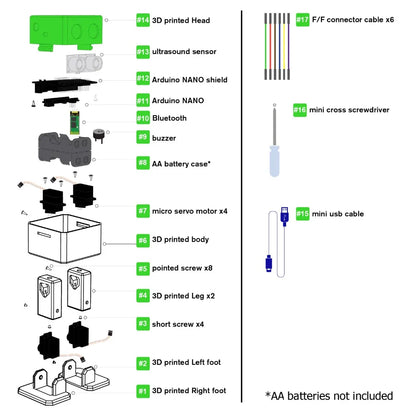 #14 3D printed Head

#13 ultrasound sensor

#12 Arduino NANO shield

#11 Arduino NANO

#10 Bluetooth

#9 buzzer

#8 AA battery case*

#7 micro servo motor x4

#6 3D printed body

#5 pointed screw x8

#4 3D printed Leg x2

#3 short screw x4

#2 3D printed Left foot

#1 3D printed Right foot

#17 F/F connector cable x6

#16 mini cross screwdriver

#15 mini usb cable

*AA batteries not included