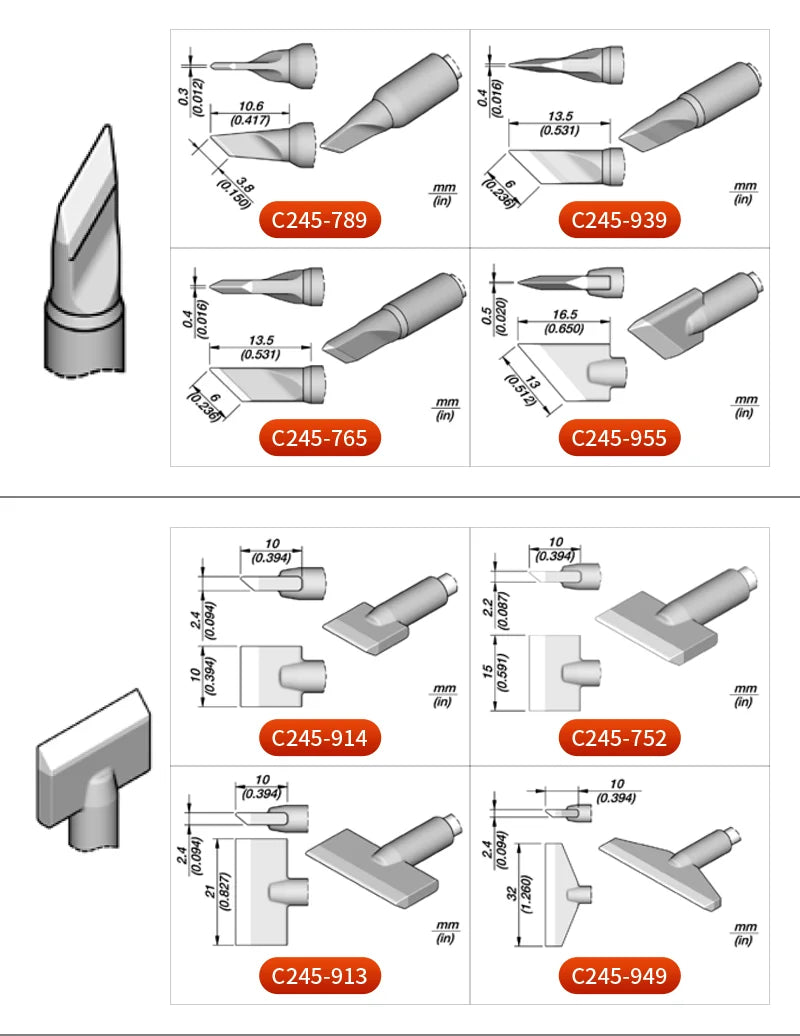 0.3
(0.012)
10.6
(0.417)
3.8
(0.150)
mm
(in)
C245-789

0.4
(0.016)
13.5
(0.531)
6
(0.236)
mm
(in)
C245-939

0.4
(0.016)
13.5
(0.531)
6
(0.236)
mm
(in)
C245-765

0.5
(0.020)
16.5
(0.650)
13
(0.512)
mm
(in)
C245-955

10
(0.394)
2.4
(0.094)
10
(0.394)
mm
(in)
C245-914

10
(0.394)
2.2
(0.087)
15
(0.591)
mm
(in)
C245-752

10
(0.394)
2.4
(0.094)
21
(0.827)
mm
(in)
C245-913

10
(0.394)
2.4
(0.094)
32
(1.260)
mm
(in)
C245-949