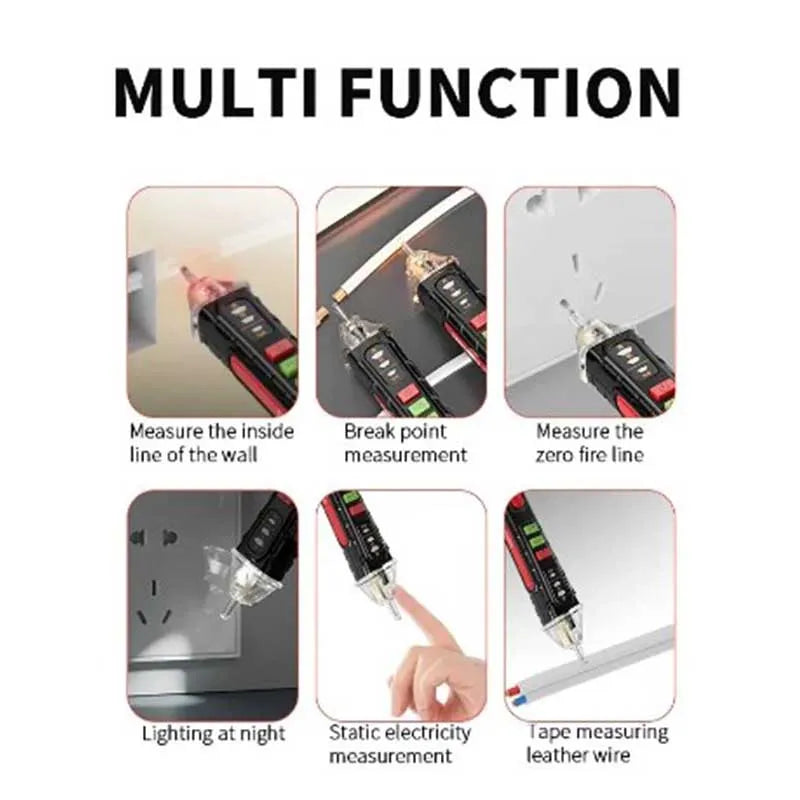 MULTI FUNCTION

Measure the inside line of the wall

Break point measurement

Measure the zero fire line

Lighting at night

Static electricity measurement

Tape measuring leather wire