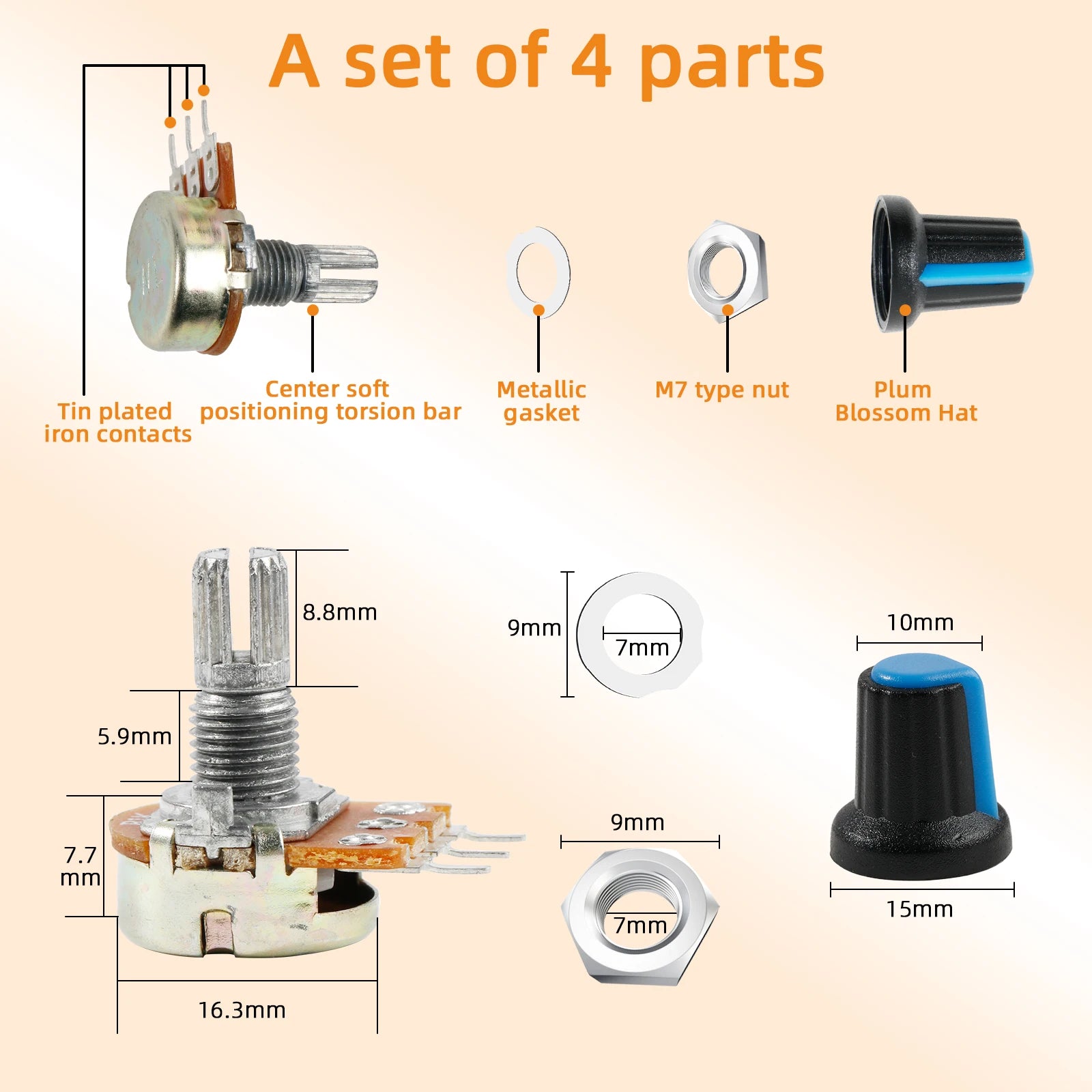 A set of 4 parts

Tin plated iron contacts

Center soft positioning torsion bar

Metallic gasket

M7 type nut

Plum Blossom Hat

8.8mm

5.9mm

7.7 mm

16.3mm

9mm

7mm

9mm

7mm

10mm

15mm