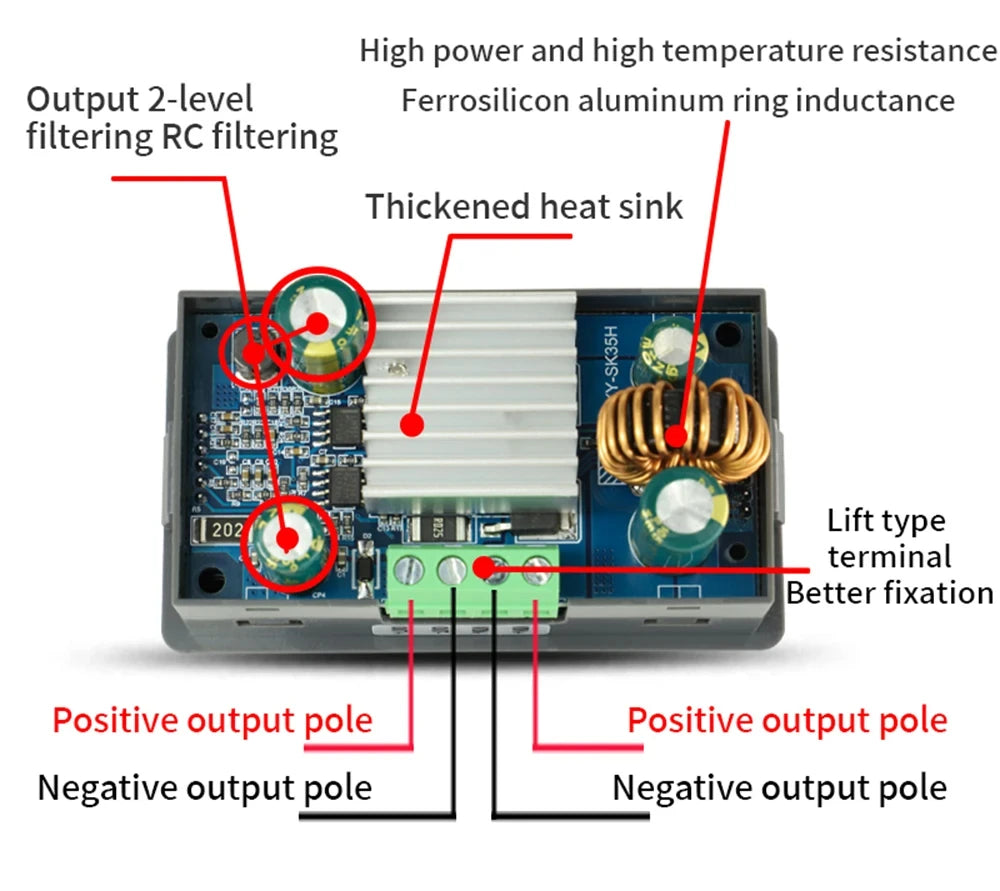 High power and high temperature resistance
Ferrosilicon aluminum ring inductance

Output 2-level filtering RC filtering

Thickened heat sink

Y-SK35H

202

Lift type terminal
Better fixation

Positive output pole

Negative output pole

Positive output pole

Negative output pole