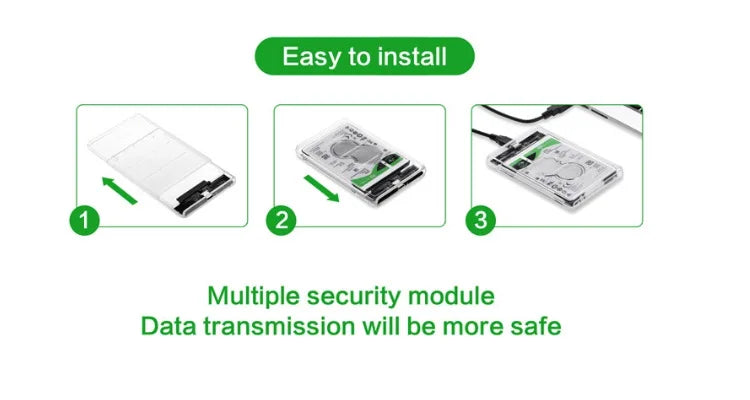 Easy to install

1

2

3

Multiple security module
Data transmission will be more safe