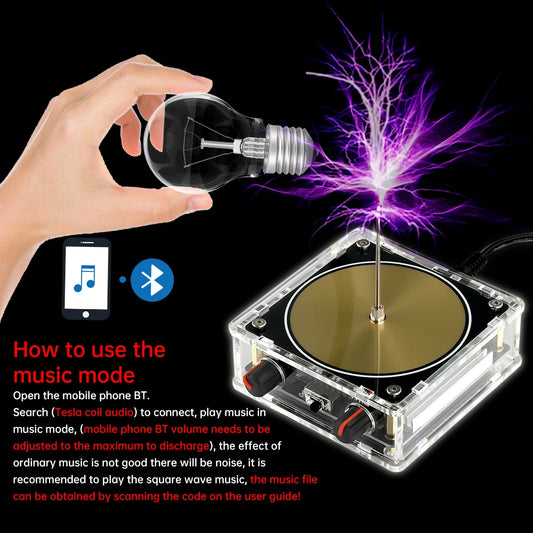 How to use the music mode

Open the mobile phone BT.
Search (Tesla coil audio) to connect, play music in music mode, (mobile phone BT volume needs to be adjusted to the maximum to discharge), the effect of ordinary music is not good there will be noise, it is recommended to play the square wave music, the music file can be obtained by scanning the code on the user guide!