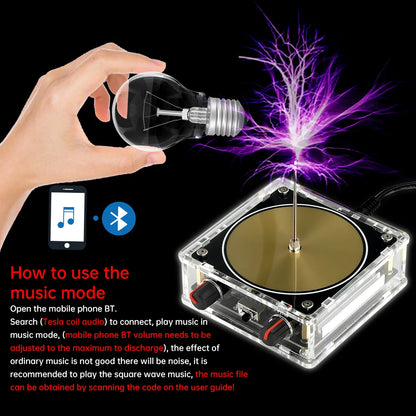 How to use the music mode

Open the mobile phone BT.
Search (Tesla coil audio) to connect, play music in music mode, (mobile phone BT volume needs to be adjusted to the maximum to discharge), the effect of ordinary music is not good there will be noise, it is recommended to play the square wave music, the music file can be obtained by scanning the code on the user guide!