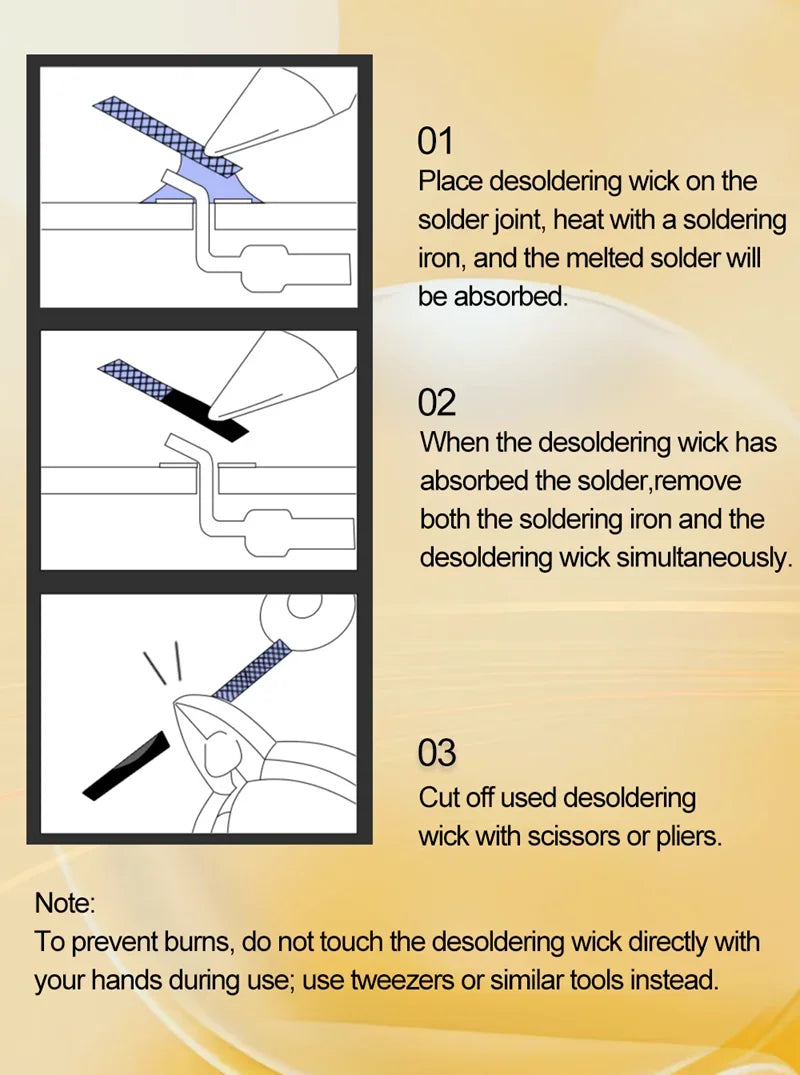 01
Place desoldering wick on the solder joint, heat with a soldering iron, and the melted solder will be absorbed.

02
When the desoldering wick has absorbed the solder,remove both the soldering iron and the desoldering wick simultaneously.

03
Cut off used desoldering wick with scissors or pliers.

Note:
To prevent burns, do not touch the desoldering wick directly with your hands during use; use tweezers or similar tools instead.