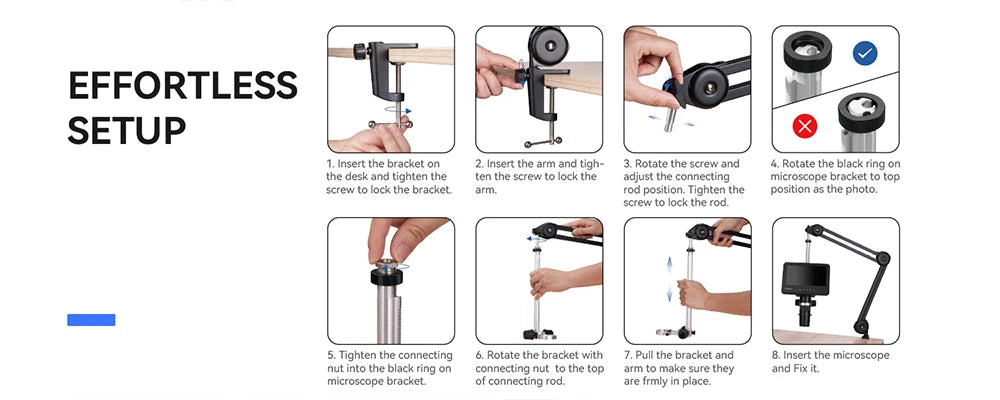 EFFORTLESS SETUP

1. Insert the bracket on the desk and tighten the screw to lock the bracket.

2. Insert the arm and tighten the screw to lock the arm.

3. Rotate the screw and adjust the connecting rod position. Tighten the screw to lock the rod.

4. Rotate the black ring on microscope bracket to top position as the photo.

5. Tighten the connecting nut into the black ring on microscope bracket.

6. Rotate the bracket with connecting nut to the top of connecting rod.

7. Pull the bracket and arm to make sure they are frmly in place.

8. Insert the microscope and Fix it.